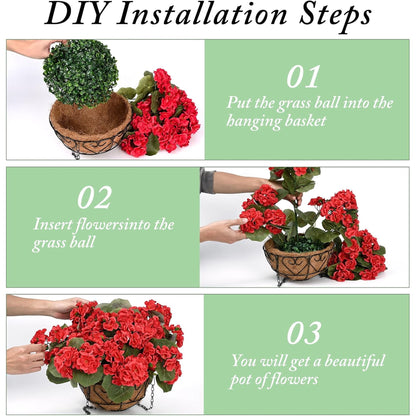 DIY Installation Steps

01
Put the grass ball into the hanging basket

02
Insert flowersinto the grass ball

03
You will get a beautiful pot of flowers