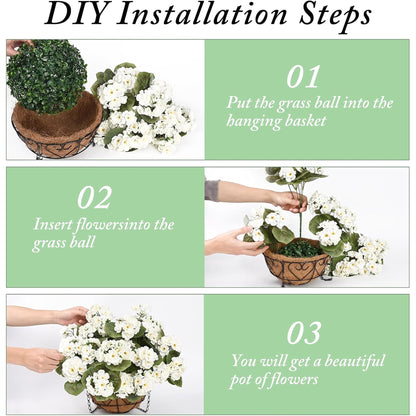 DIY Installation Steps

01
Put the grass ball into the hanging basket

02
Insert flowersinto the grass ball

03
You will get a beautiful pot of flowers