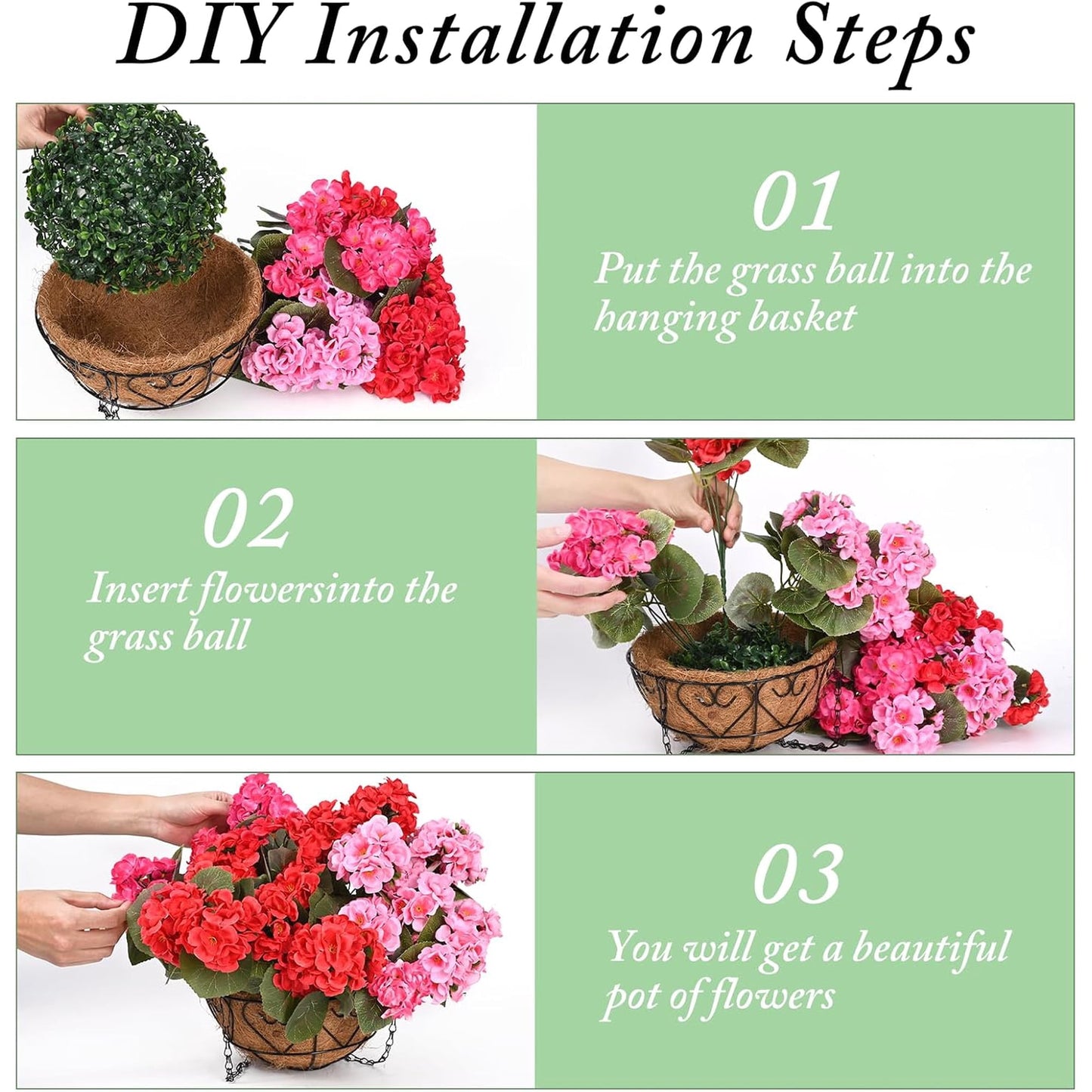 DIY Installation Steps

01

Put the grass ball into the hanging basket

02

Insert flowersinto the grass ball

03

You will get a beautiful pot of flowers